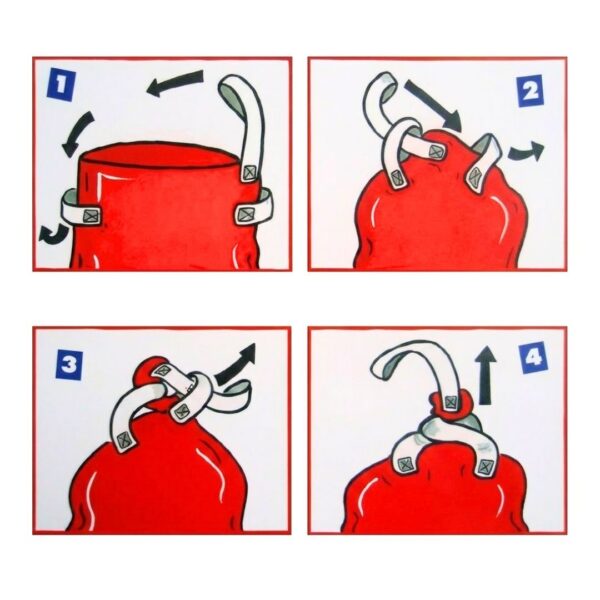 1

2

3

4